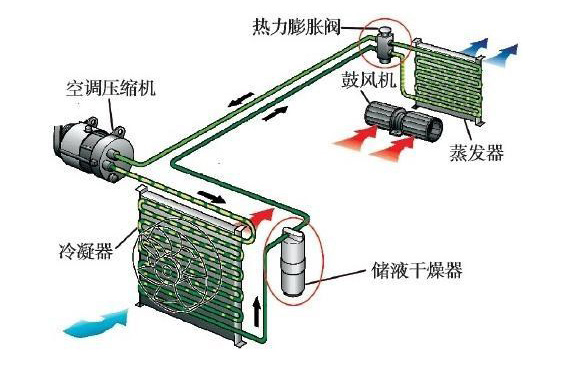 热力膨胀阀
空调压缩机
鼓风机
蒸发器
冷凝器
储液干燥器