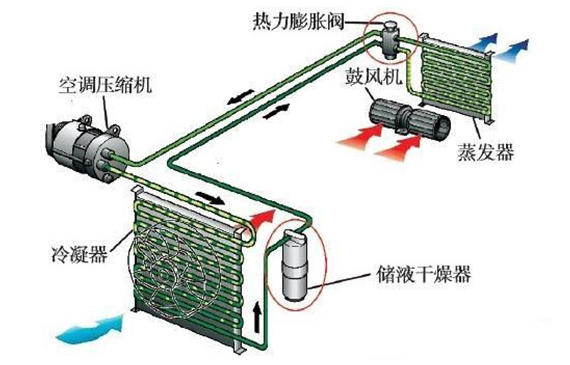 热力膨胀阀
空调压缩机
鼓风机
蒸发器
冷凝器
储液干燥器