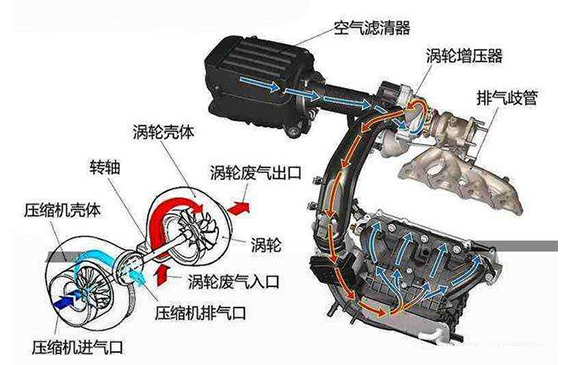 空气滤清器
涡轮增压器
排气歧管
涡轮壳体
转轴
涡轮废气出口
压缩机壳体
涡轮
涡轮废气入口
压缩机排气口
压缩机进气口